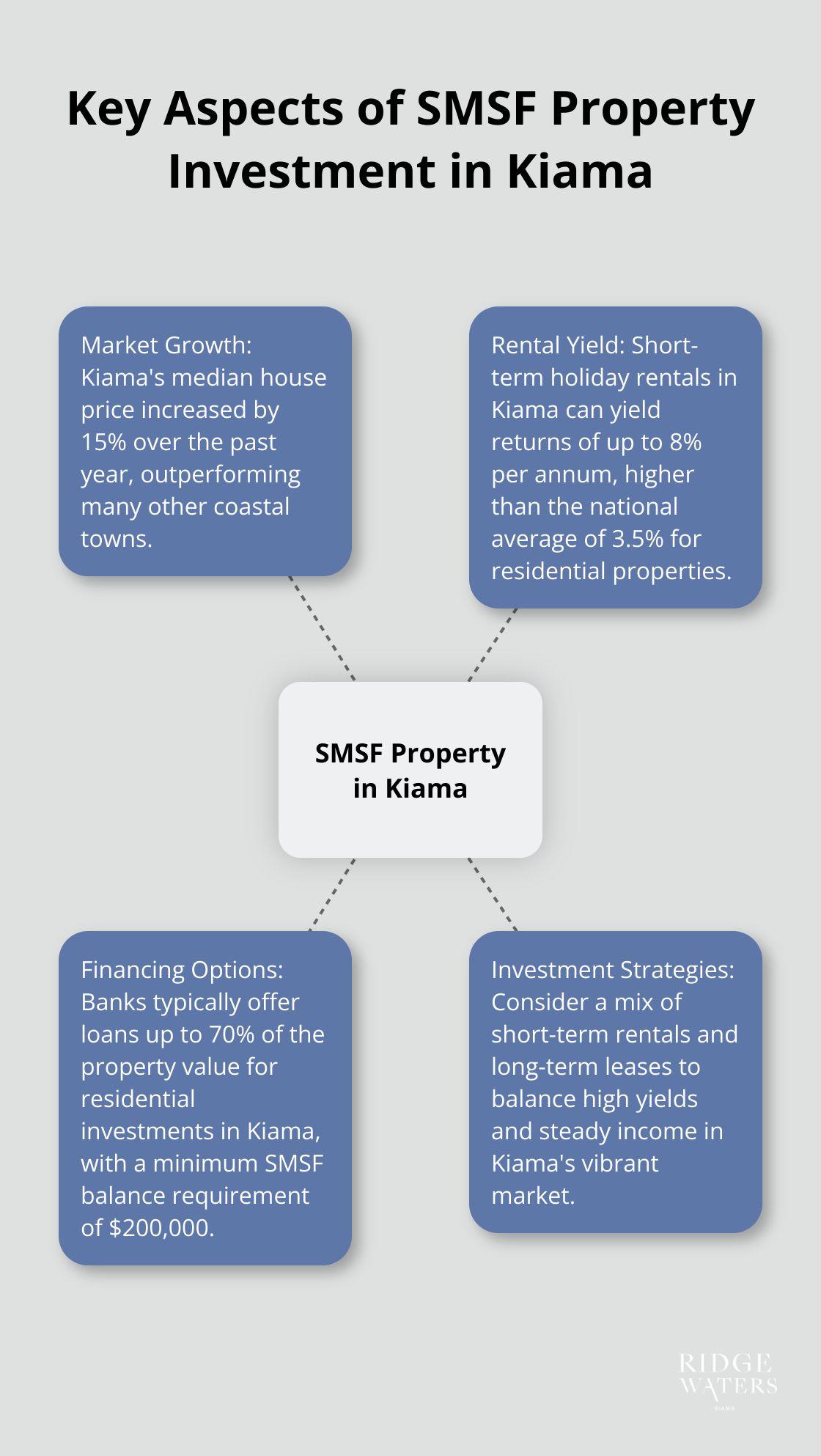 Key Aspects of SMSF Property Investment in Kiama

Market Growth: Kiama's median house price increased by 15% over the past year, outperforming many other coastal towns.

Rental Yield: Short-term holiday rentals in Kiama can yield returns of up to 8% per annum, higher than the national average of 3.5% for residential properties.

SMSF Property in Kiama

Financing Options: Banks typically offer loans up to 70% of the property value for residential investments in Kiama, with a minimum SMSF balance requirement of $200,000.

Investment Strategies: Consider a mix of short-term rentals and long-term leases to balance high yields and steady income in Kiama's vibrant market.

RIDGE WATERS
KIAMA