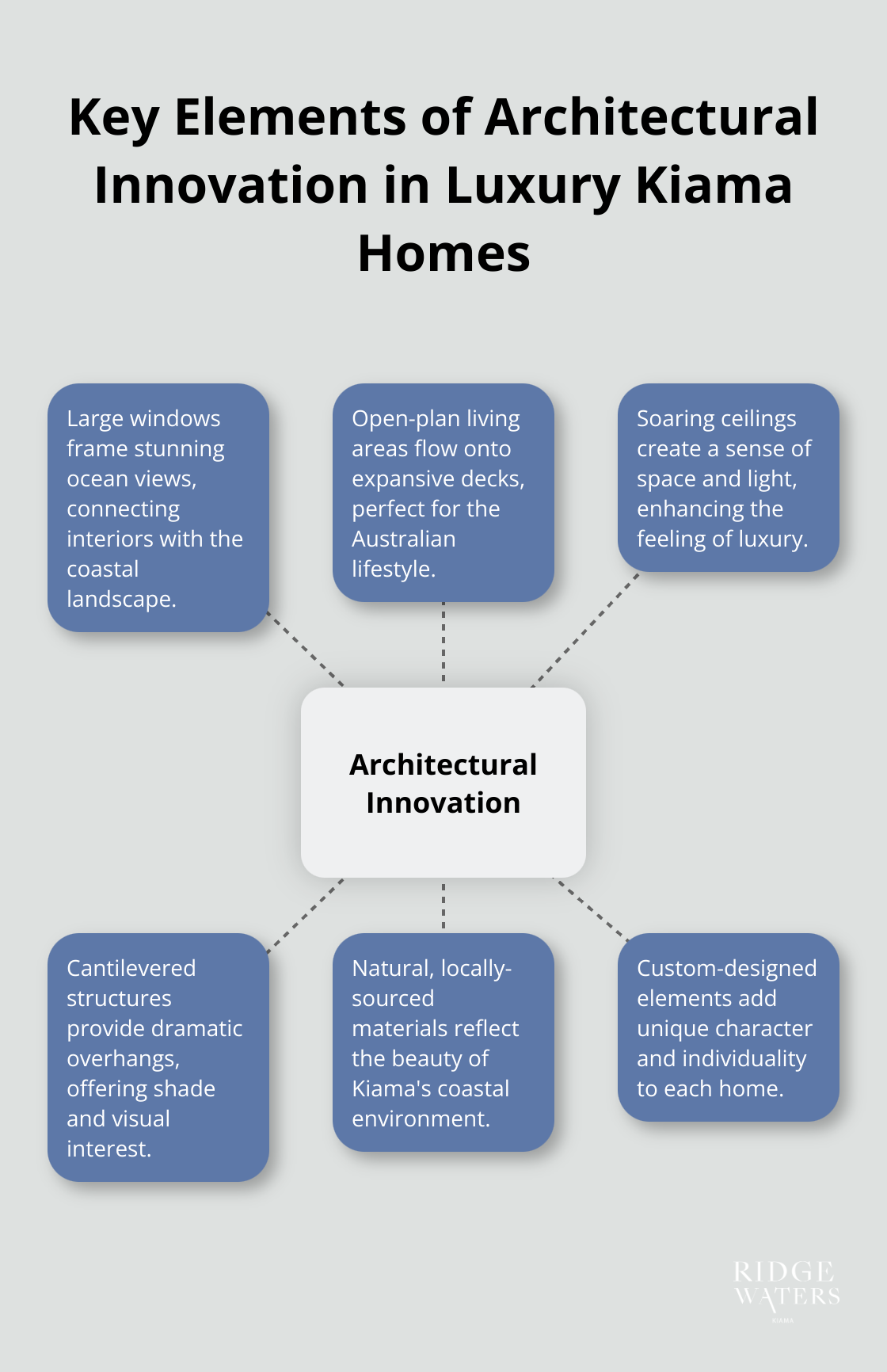 Key Elements of Architectural Innovation in Luxury Kiama Homes

Large windows frame stunning ocean views, connecting interiors with the coastal landscape.

Open-plan living areas flow onto expansive decks, perfect for the Australian lifestyle.

Soaring ceilings create a sense of space and light, enhancing the feeling of luxury.

Architectural Innovation

Cantilevered structures provide dramatic overhangs, offering shade and visual interest.

Natural, locally-sourced materials reflect the beauty of Kiama's coastal environment.

Custom-designed elements add unique character and individuality to each home.

RIDGE WATERS
KIAMA