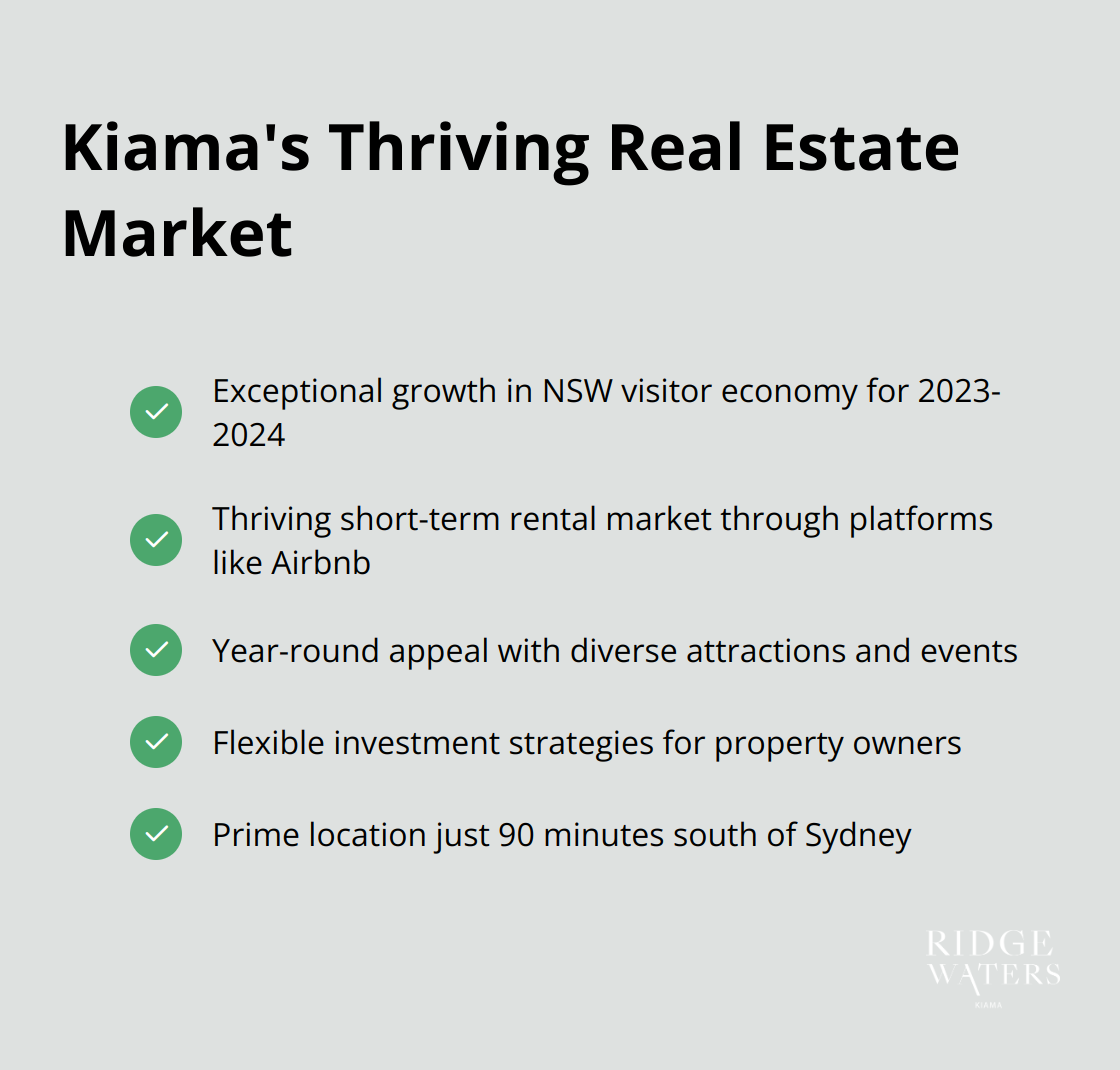 Kiama's Thriving Real Estate Market

Exceptional growth in NSW visitor economy for 2023-2024

Thriving short-term rental market through platforms like Airbnb

Year-round appeal with diverse attractions and events

Flexible investment strategies for property owners

Prime location just 90 minutes south of Sydney

RIDGE WATERS KIAMA