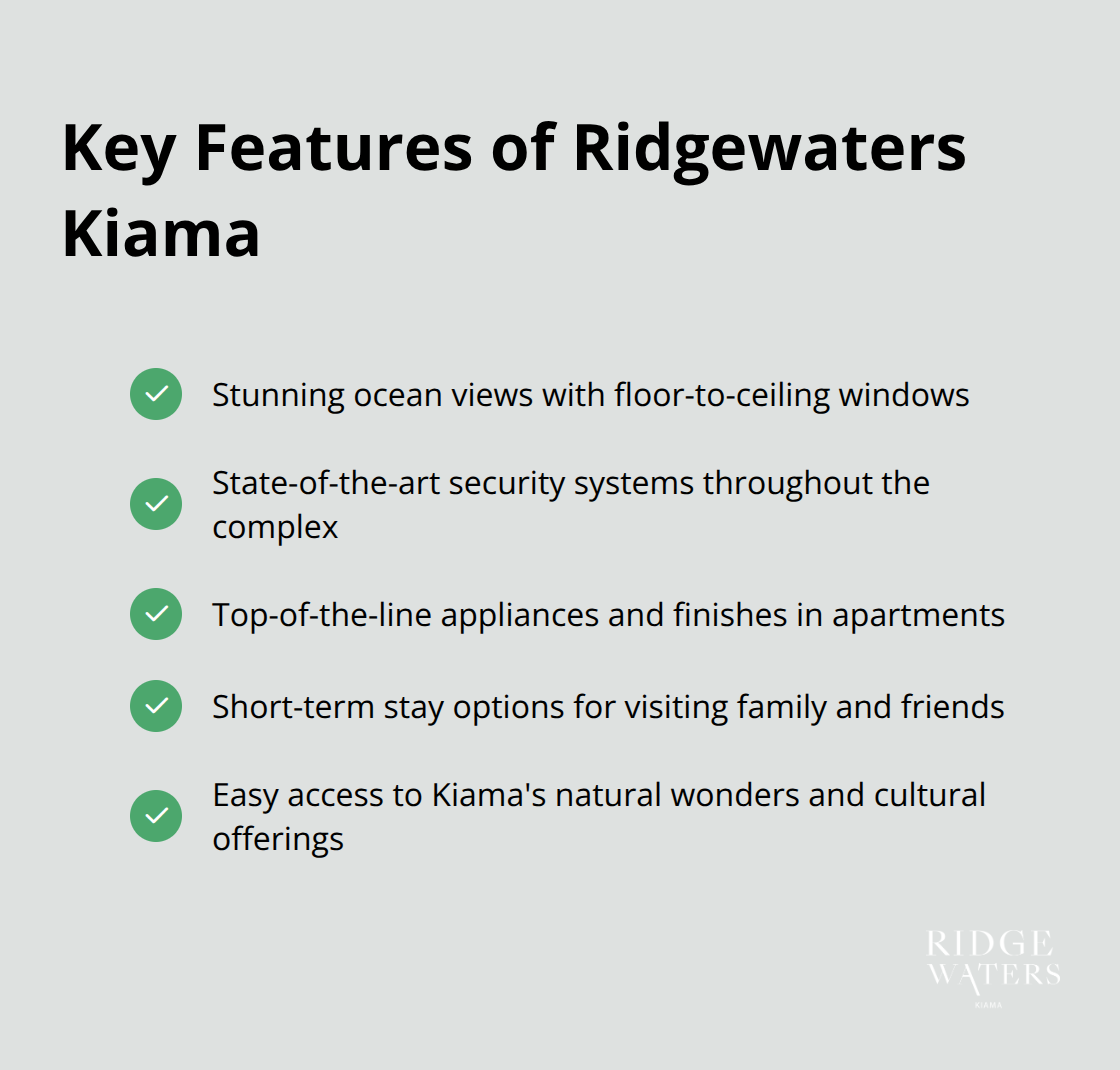 Key Features of Ridgewaters Kiama

Stunning ocean views with floor-to-ceiling windows

State-of-the-art security systems throughout the complex

Top-of-the-line appliances and finishes in apartments

Short-term stay options for visiting family and friends

Easy access to Kiama's natural wonders and cultural offerings

RIDGE WATERS KIAMA