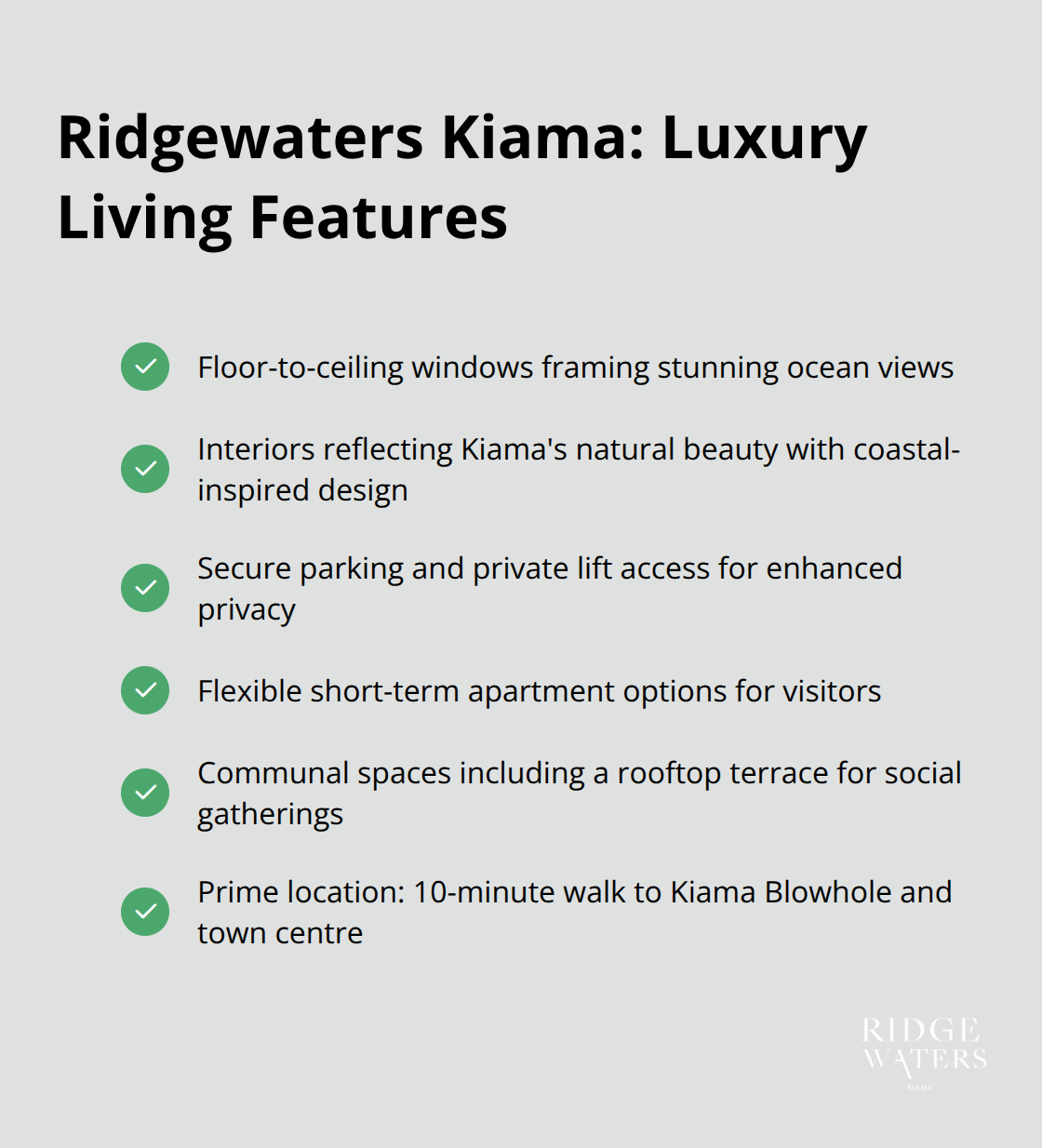 Ridgewaters Kiama: Luxury Living Features

Floor-to-ceiling windows framing stunning ocean views

Interiors reflecting Kiama's natural beauty with coastal-inspired design

Secure parking and private lift access for enhanced privacy

Flexible short-term apartment options for visitors

Communal spaces including a rooftop terrace for social gatherings

Prime location: 10-minute walk to Kiama Blowhole and town centre

RIDGE WATERS KIAMA