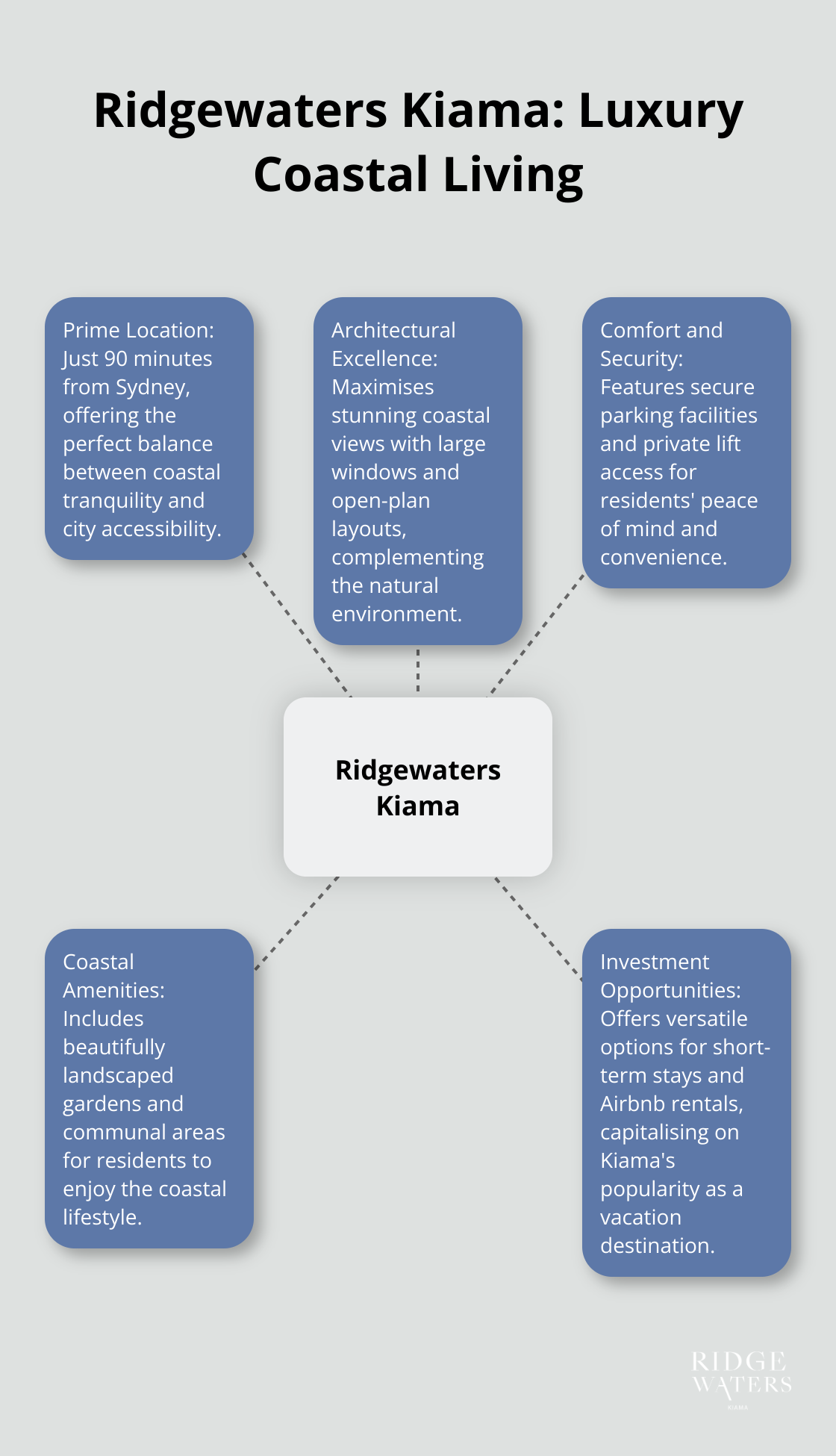 Ridgewaters Kiama: Luxury Coastal Living

Prime Location: Just 90 minutes from Sydney, offering the perfect balance between coastal tranquility and city accessibility.

Architectural Excellence: Maximises stunning coastal views with large windows and open-plan layouts, complementing the natural environment.

Comfort and Security: Features secure parking facilities and private lift access for residents' peace of mind and convenience.

Ridgewaters Kiama

Coastal Amenities: Includes beautifully landscaped gardens and communal areas for residents to enjoy the coastal lifestyle.

Investment Opportunities: Offers versatile options for short-term stays and Airbnb rentals, capitalising on Kiama's popularity as a vacation destination.

RIDGE WATERS
KIAMA